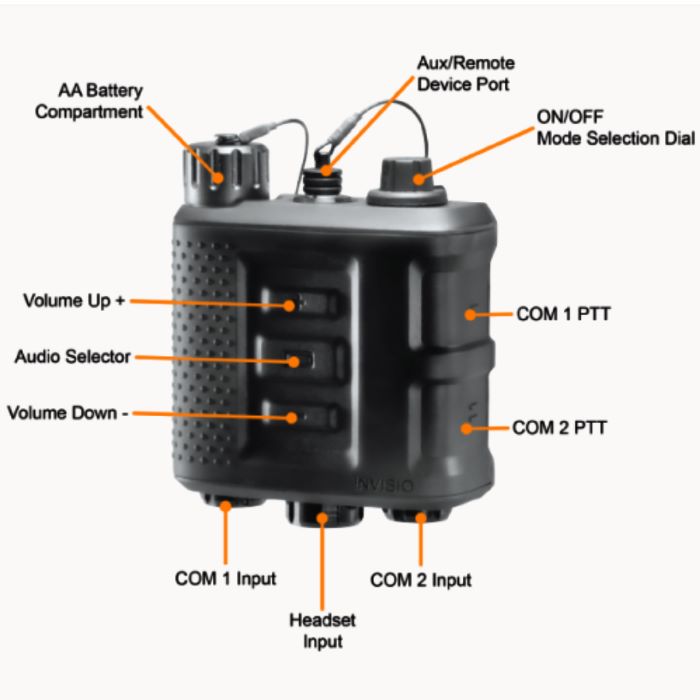 AA Battery Compartment

Aux/Remote Device Port

ON/OFF Mode Selection Dial

Volume Up +

Audio Selector

Volume Down -

COM 1 PTT

COM 2 PTT

INVISIO

COM 1 Input

Headset Input

COM 2 Input